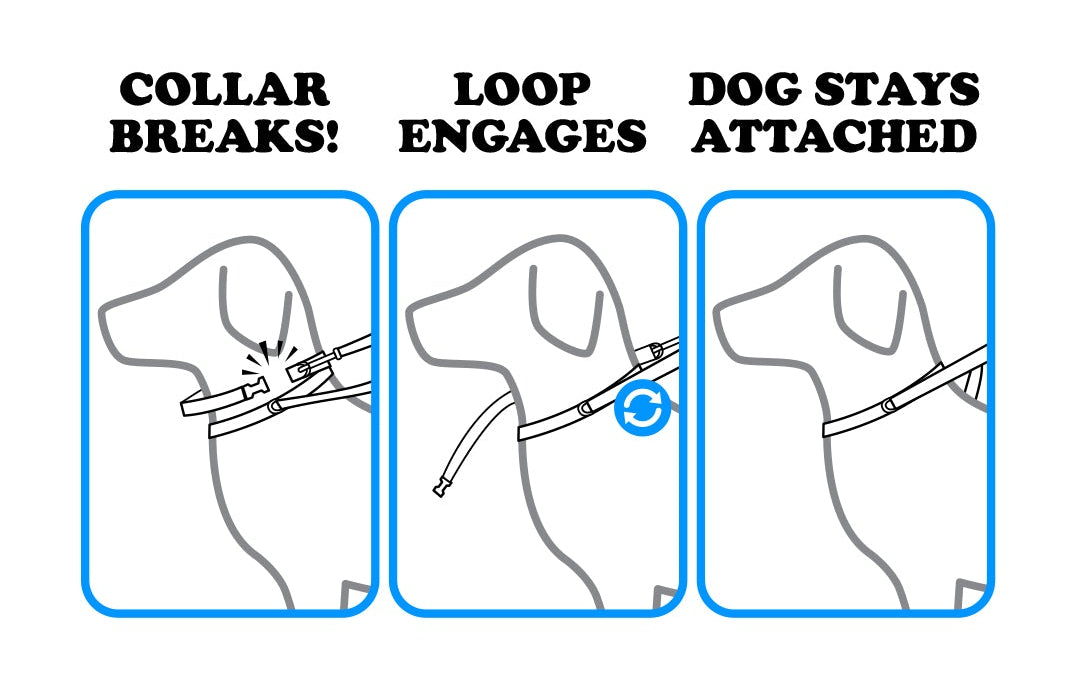 COLLAR BREAKS!

LOOP ENGAGES

DOG STAYS ATTACHED